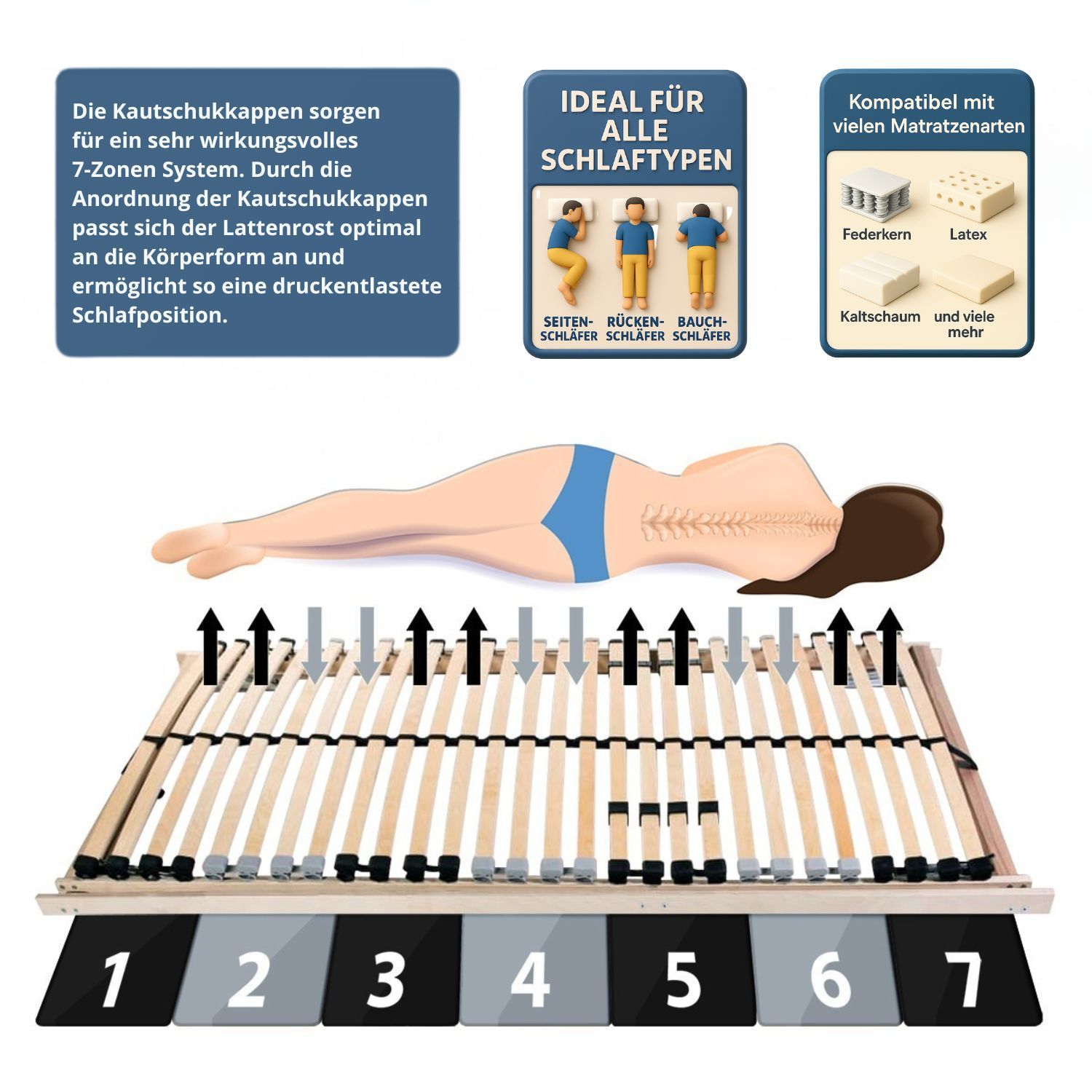 Die Kautschukkappen sorgen für ein sehr wirkungsvolles 7-Zonen System. Durch die Anordnung der Kautschukkappen passt sich der Lattenrost optimal an die Körperform an und ermöglicht so eine druckentlastete Schlafposition.

IDEAL FÜR ALLE SCHLAFTYPEN

SEITEN-SCHLÄFER RÜCKEN-SCHLÄFER BAUCH-SCHLÄFER

Kompatibel mit vielen Matratzenarten

Federkern Latex

Kaltschaum und viele mehr

1 2 3 4 5 6 7